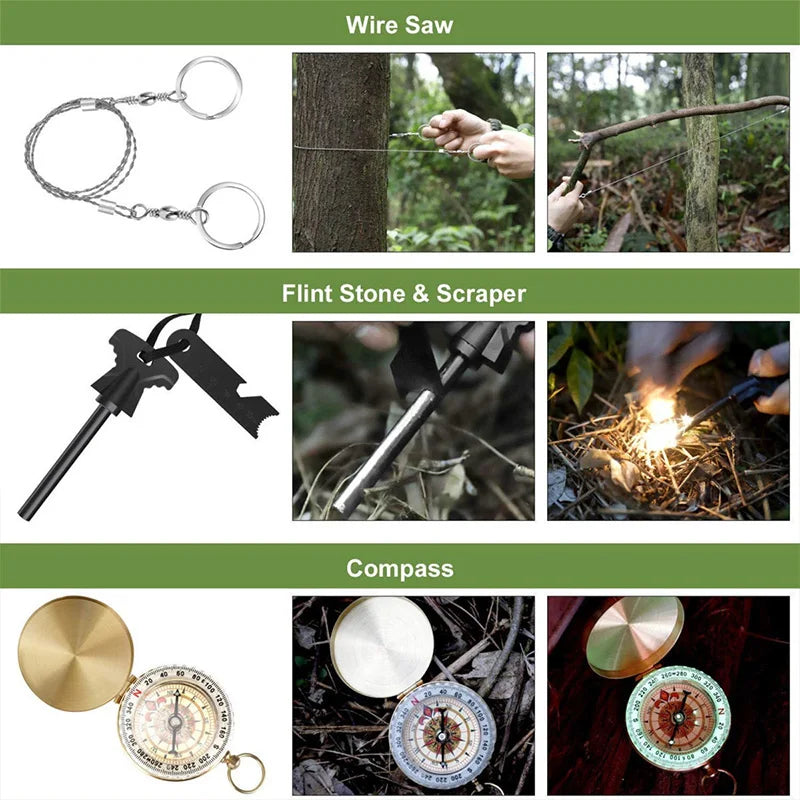 Wire Saw

Flint Stone & Scraper

Compass